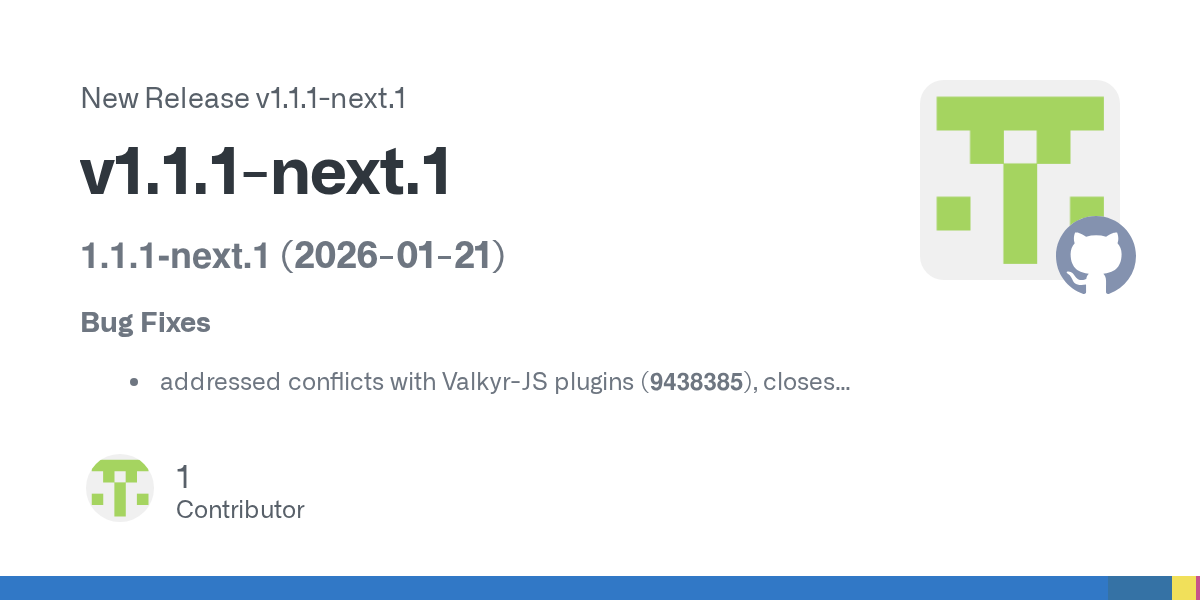 New Release v1.1.1-next.1

v1.1.1-next.1

1.1.1-next.1 (2026-01-21)

Bug Fixes

• addressed conflicts with Valkyr-JS plugins (9438385), closes...

1
Contributor