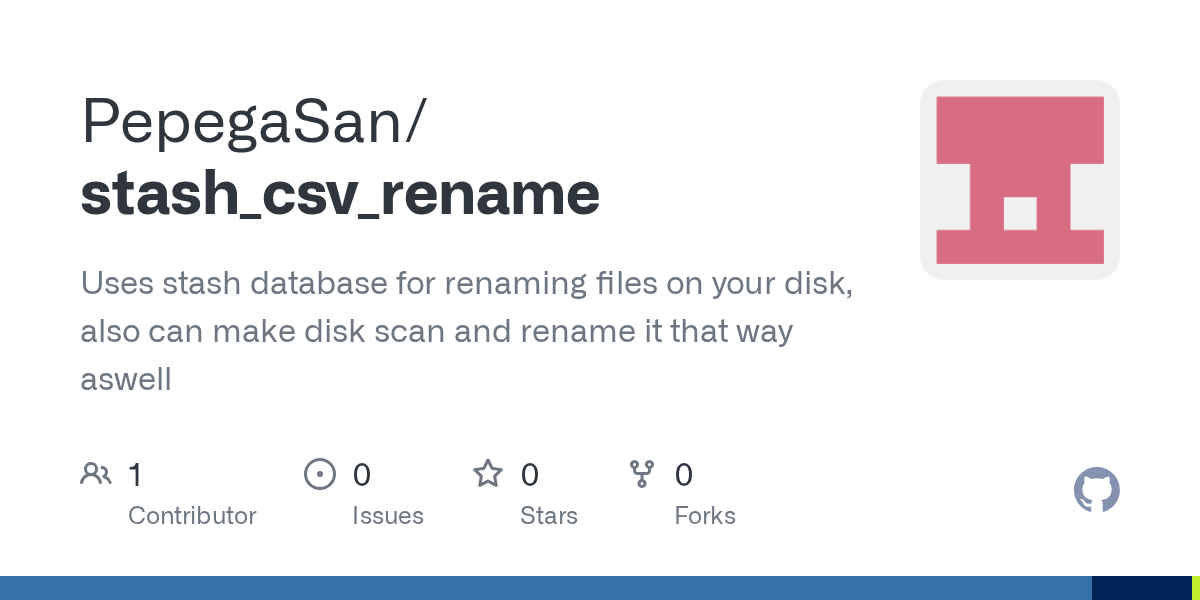 PepegaSan/
stash_csv_rename

Uses stash database for renaming files on your disk, also can make disk scan and rename it that way aswell

1
Contributor

0
Issues

0
Stars

0
Forks